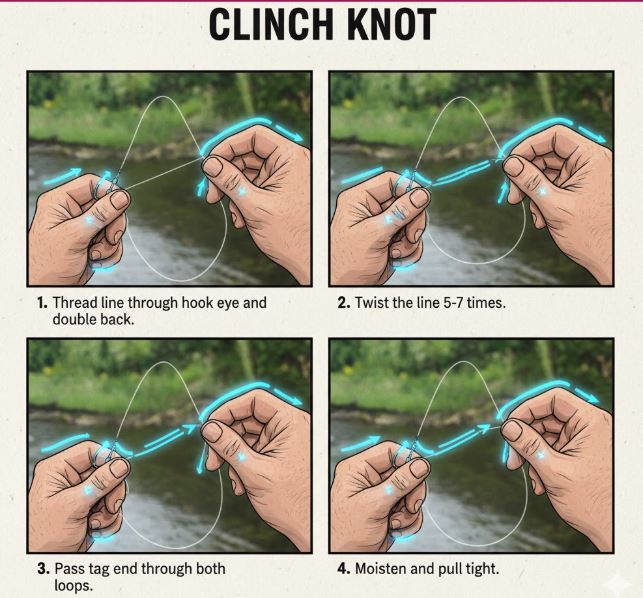 CLINCH KNOT

1. Thread line through hook eye and double back.

2. Twist the line 5-7 times.

3. Pass tag end through both loops.

4. Moisten and pull tight.