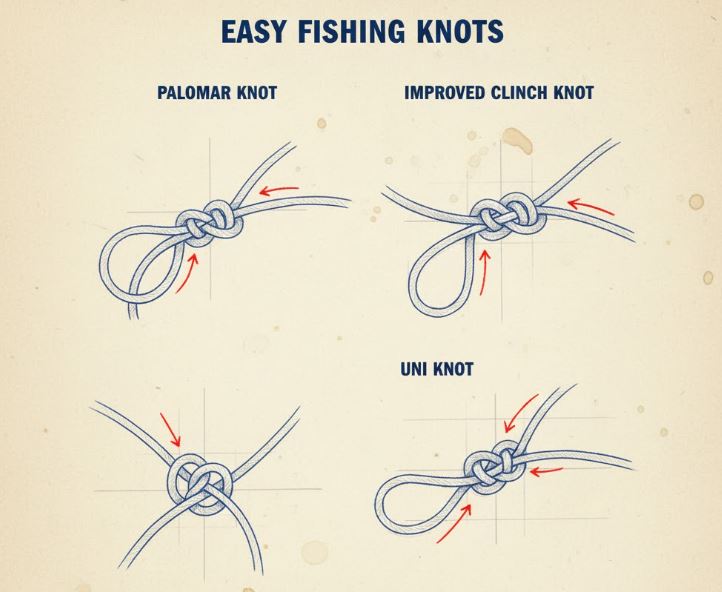 EASY FISHING KNOTS

PALOMAR KNOT

IMPROVED CLINCH KNOT

UNI KNOT