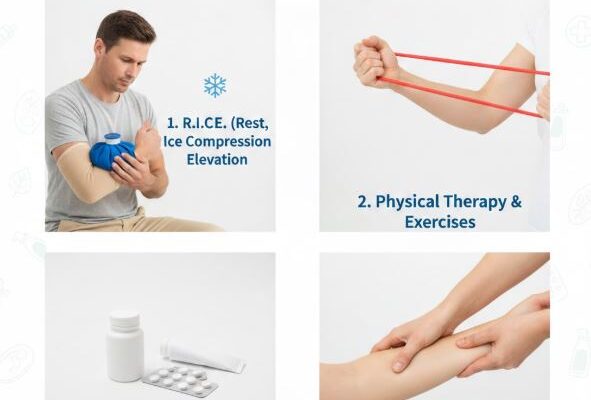 1. R.I.C.E. (Rest, Ice Compression Elevation

2. Physical Therapy & Exercises